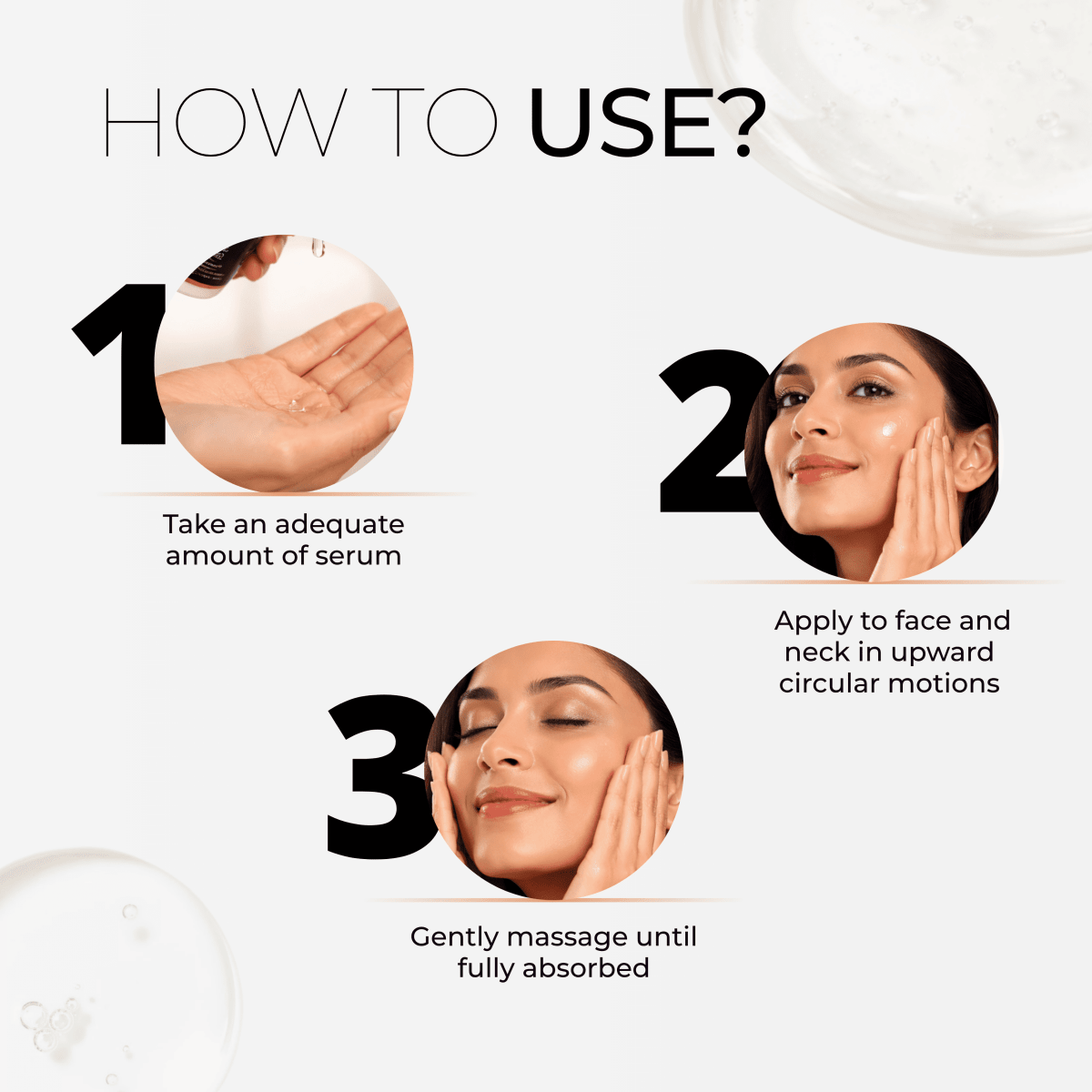 HOW TO USE?

1

Take an adequate amount of serum

2

Apply to face and neck in upward circular motions

3

Gently massage until fully absorbed